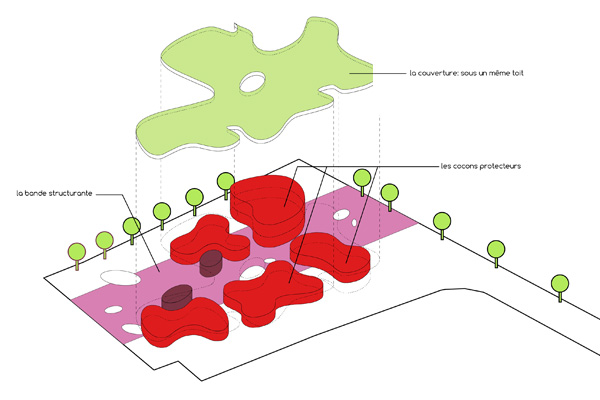 la couverture: sous un même toit

les cocons protecteurs

la bande structurante